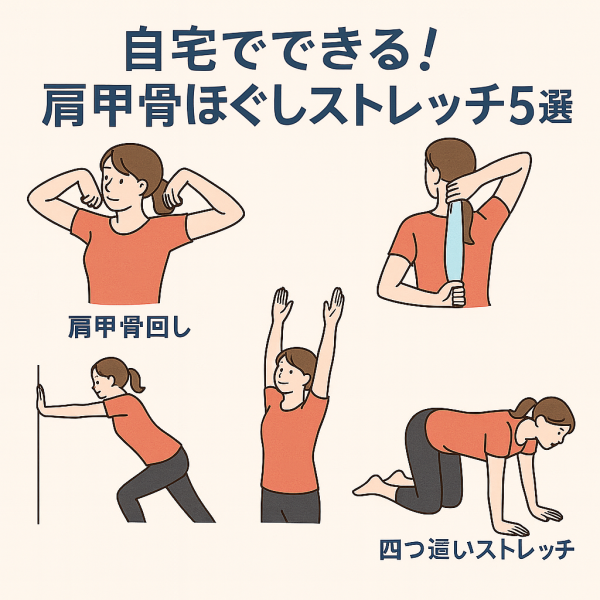 自宅でできる!
肩甲骨ほぐしストレッチ5選

肩甲骨回し

四つ這いストレッチ